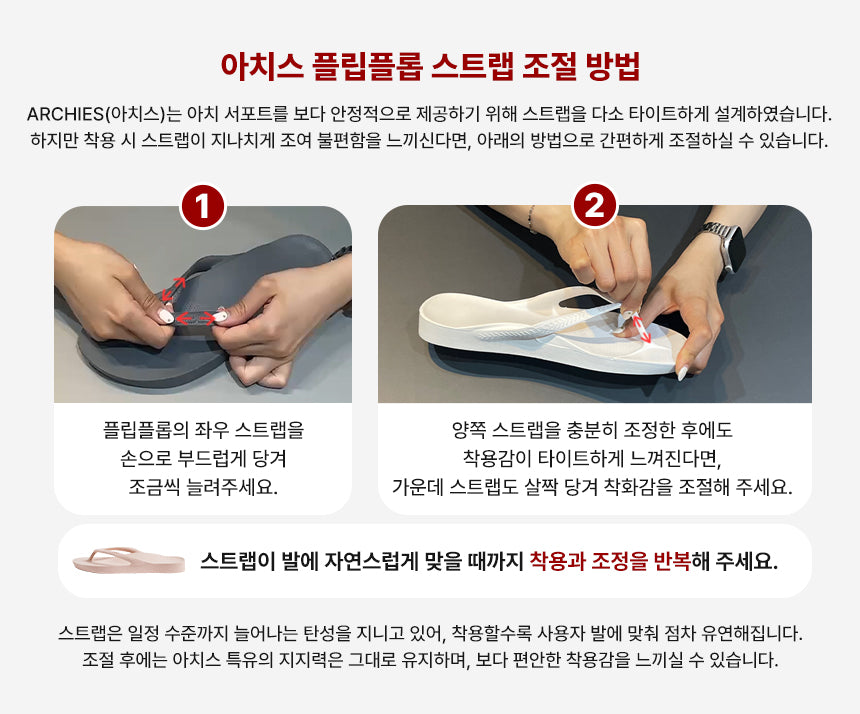 아치스 플립플롭 스트랩 조절 방법

ARCHIES(아치스)는 아치 서포트를 보다 안정적으로 제공하기 위해 스트랩을 다소 타이트하게 설계하였습니다. 하지만 착용 시 스트랩이 지나치게 조여 불편함을 느끼신다면, 아래의 방법으로 간편하게 조절하실 수 있습니다.

1

플립플롭의 좌우 스트랩을 손으로 부드럽게 당겨 조금씩 늘려주세요.

2

양쪽 스트랩을 충분히 조정한 후에도 착용감이 타이트하게 느껴진다면, 가운데 스트랩도 살짝 당겨 착화감을 조절해 주세요.

스트랩이 발에 자연스럽게 맞을 때까지 착용과 조정을 반복해 주세요.

스트랩은 일정 수준까지 늘어나는 탄성을 지니고 있어, 착용할수록 사용자 발에 맞춰 점차 유연해집니다. 조절 후에는 아치스 특유의 지지력은 그대로 유지하며, 보다 편안한 착용감을 느끼실 수 있습니다.